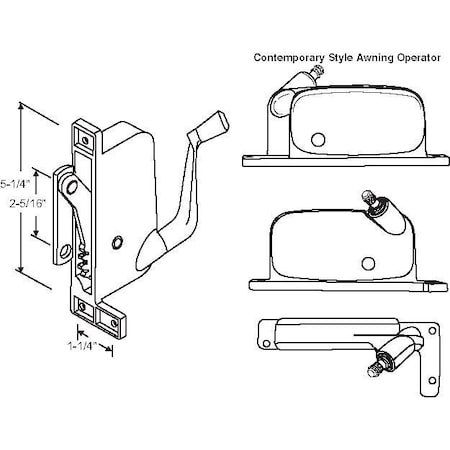 Contemporary Style Awning Operator

5-1/4"

2-5/16"

1-1/4"